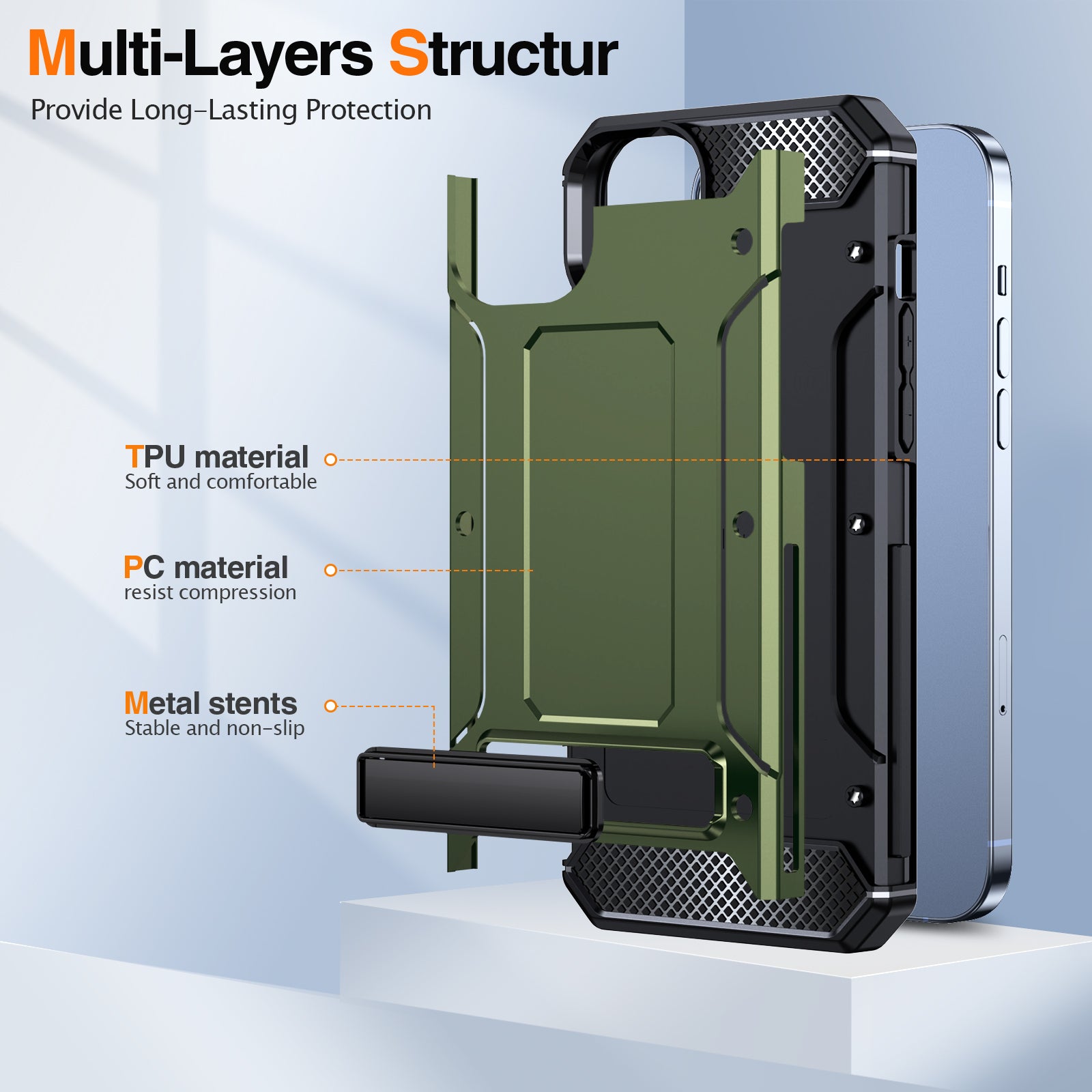 Multi-Layers Structur
Provide Long-Lasting Protection

TPU material
Soft and comfortable

PC material
resist compression

Metal stents
Stable and non-slip